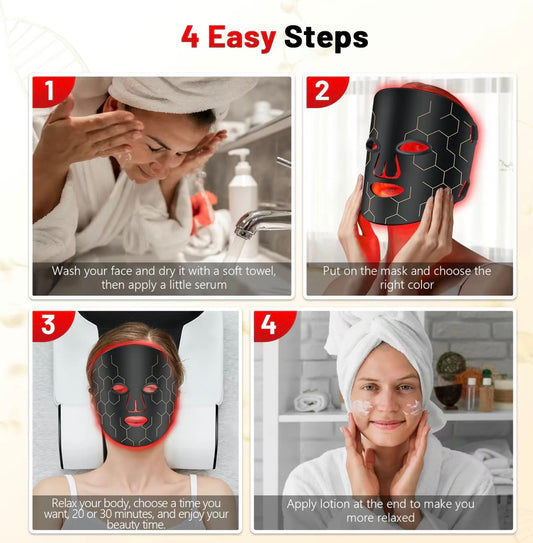 4 Easy Steps

1

Wash your face and dry it with a soft towel, then apply a little serum

2

Put on the mask and choose the right color

3

Relax your body, choose a time you want, 20 or 30 minutes, and enjoy your beauty time.

4

Apply lotion at the end to make you more relaxed