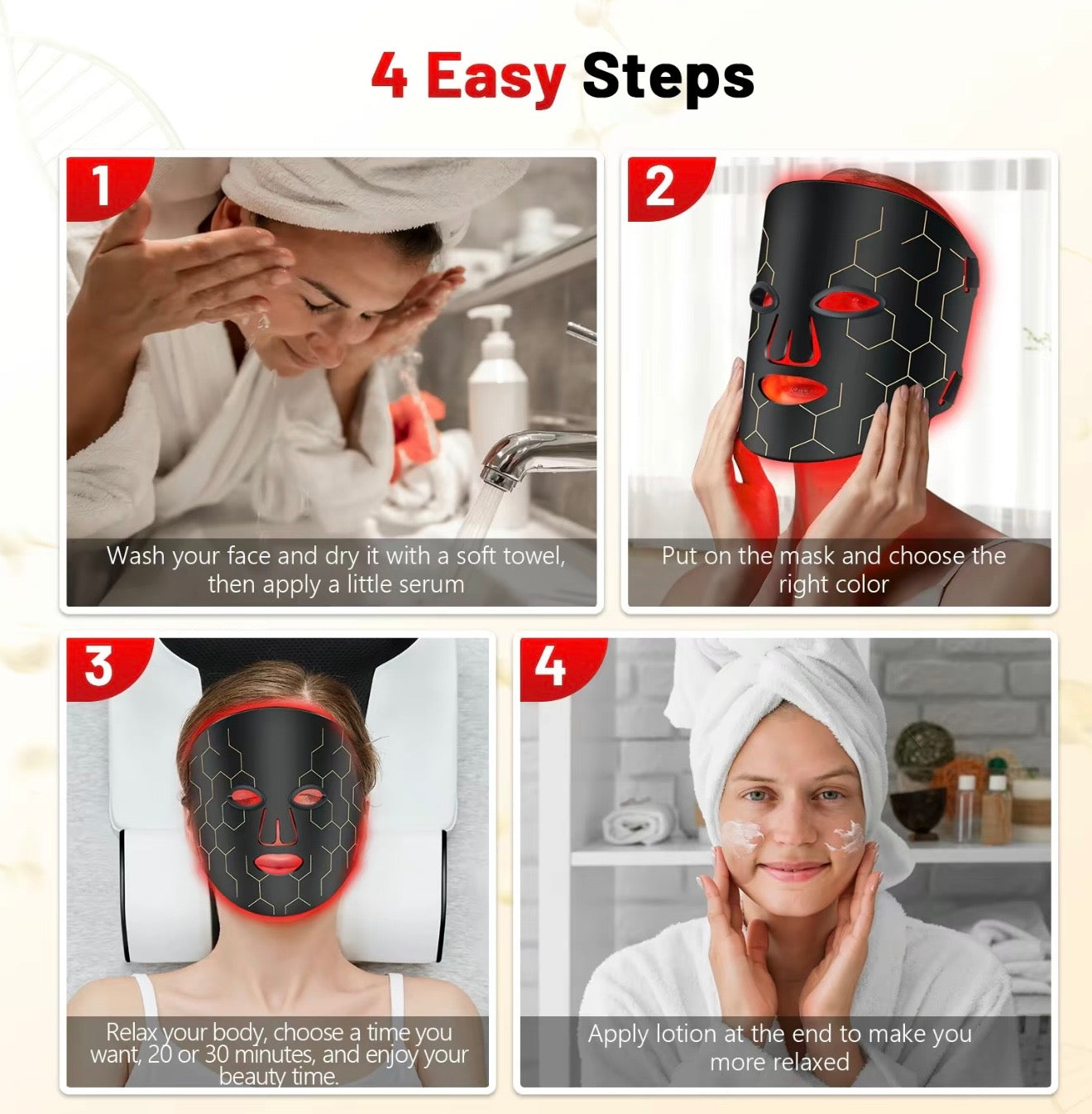 4 Easy Steps

1

Wash your face and dry it with a soft towel, then apply a little serum

2

Put on the mask and choose the right color

3

Relax your body, choose a time you want, 20 or 30 minutes, and enjoy your beauty time.

4

Apply lotion at the end to make you more relaxed